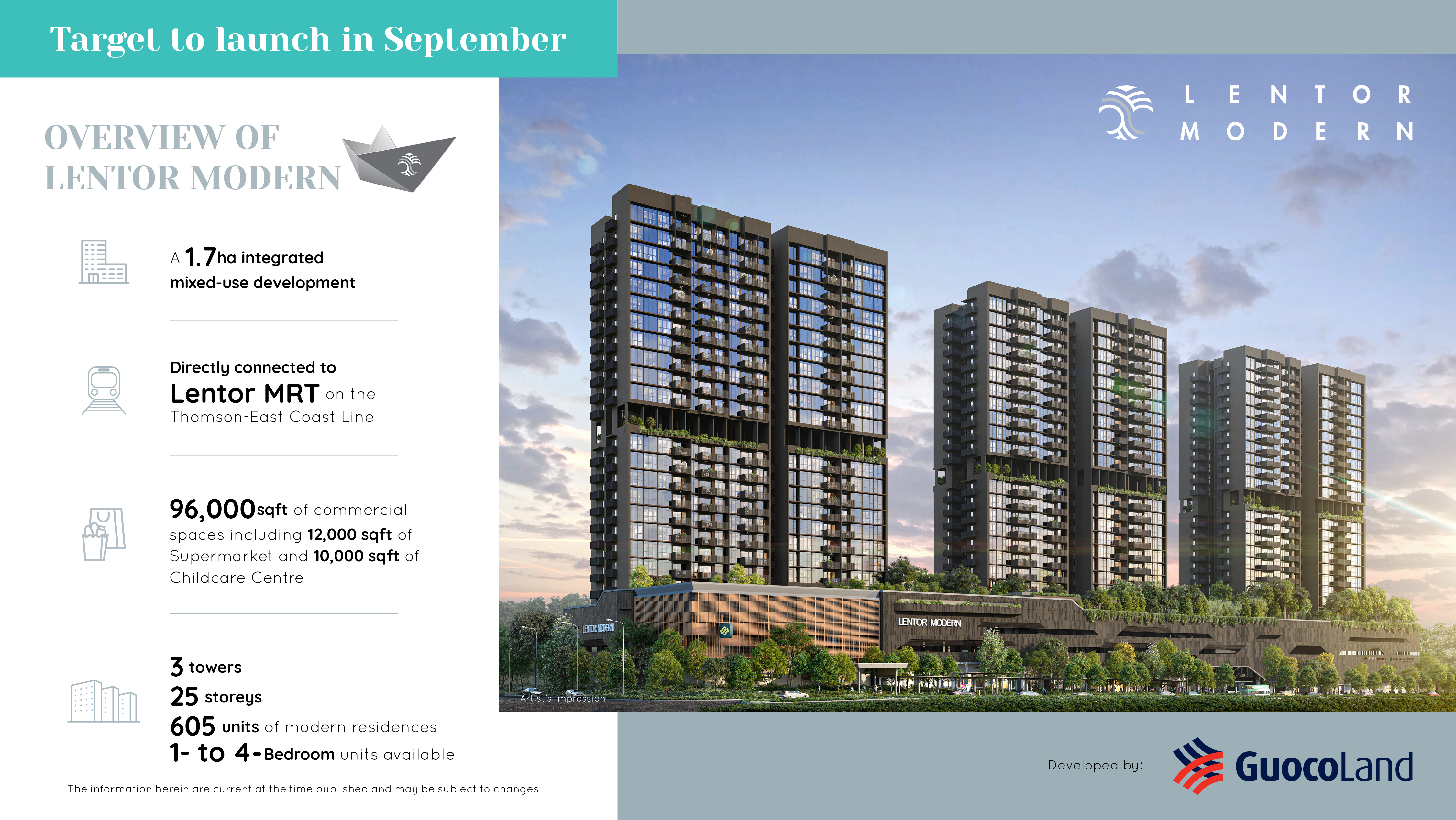 Target to launch in September

OVERVIEW OF LENTOR MODERN

A 1.7ha integrated mixed-use development

Directly connected to Lentor MRT on the Thomson-East Coast Line

96,000sqft of commercial spaces including 12,000 sqft of Supermarket and 10,000 sqft of Childcare Centre

3 towers
25 storeys
605 units of modern residences
1- to 4-Bedroom units available

The information herein are current at the time published and may be subject to changes.

LENTOR MODERN

LENTOR MODERN

LENTOR MODERN

Artist's Impression

Developed by:

GuocoLand